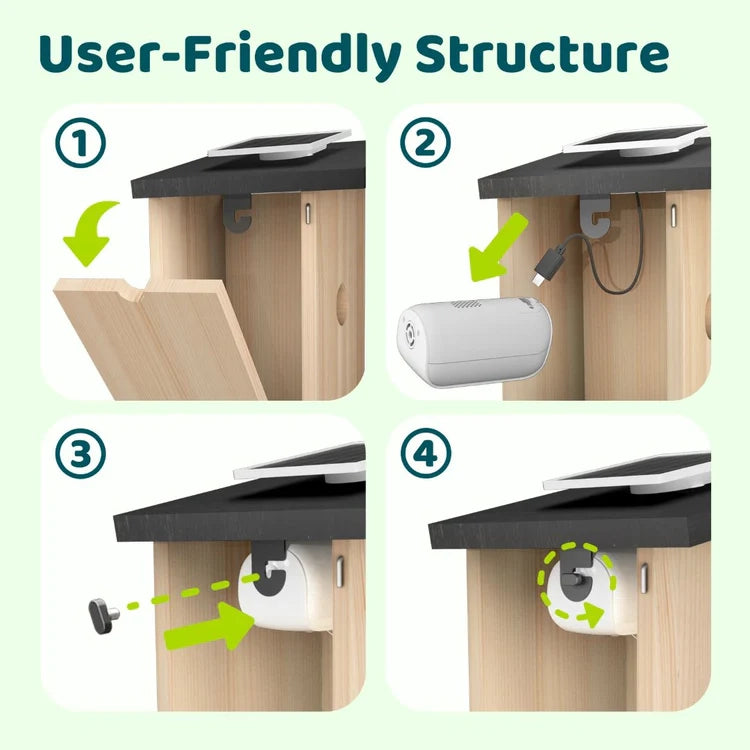 User-Friendly Structure

1

2

3

4