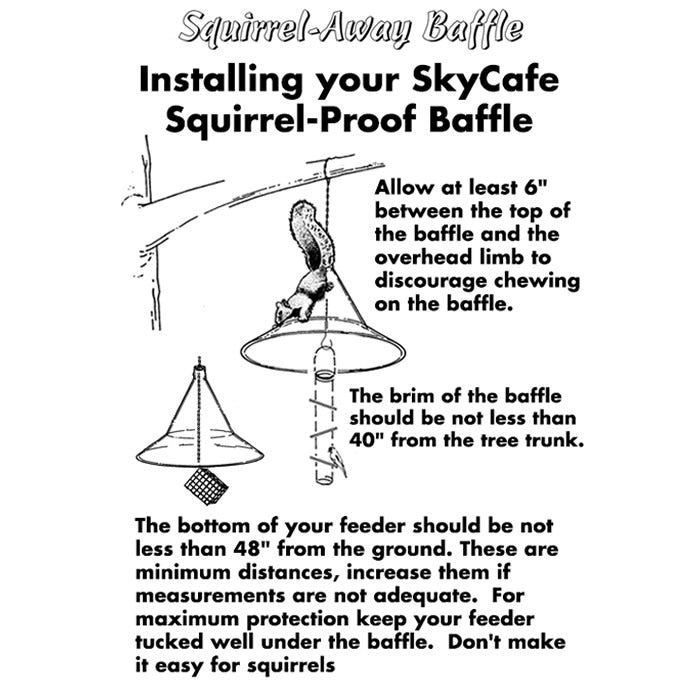 Squirrel-Away Baffle

Installing your SkyCafe Squirrel-Proof Baffle

Allow at least 6" between the top of the baffle and the overhead limb to discourage chewing on the baffle.

The brim of the baffle should be not less than 40" from the tree trunk.

The bottom of your feeder should be not less than 48" from the ground. These are minimum distances, increase them if measurements are not adequate. For maximum protection keep your feeder tucked well under the baffle. Don't make it easy for squirrels