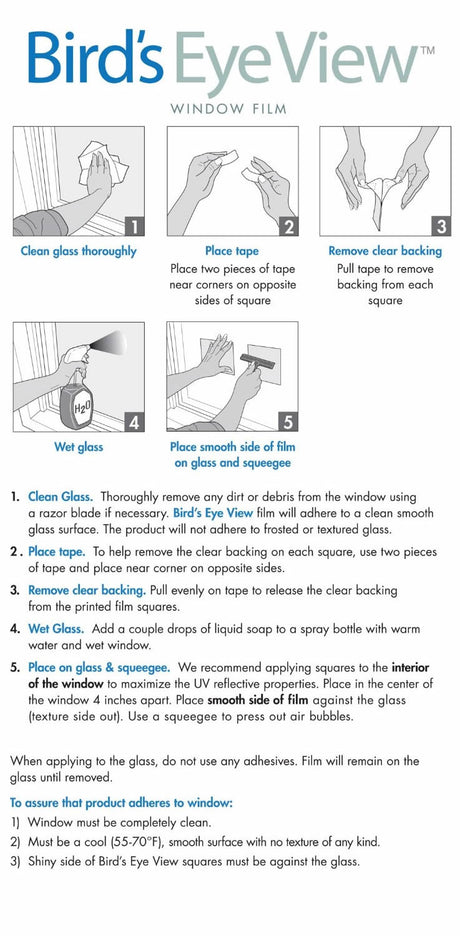 Bird's Eye View™

WINDOW FILM

1

Clean glass thoroughly

2

Place tape
Place two pieces of tape near corners on opposite sides of square

3

Remove clear backing
Pull tape to remove backing from each square

$H_2O$

4

Wet glass

5

Place smooth side of film on glass and squeegee

1. Clean Glass. Thoroughly remove any dirt or debris from the window using a razor blade if necessary. Bird's Eye View film will adhere to a clean smooth glass surface. The product will not adhere to frosted or textured glass.

2. Place tape. To help remove the clear backing on each square, use two pieces of tape and place near corner on opposite sides.

3. Remove clear backing. Pull evenly on tape to release the clear backing from the printed film squares.

4. Wet Glass. Add a couple drops of liquid soap to a spray bottle with warm water and wet window.

5. Place on glass & squeegee. We recommend applying squares to the interior of the window to maximize the UV reflective properties. Place in the center of the window 4 inches apart. Place smooth side of film against the glass (texture side out). Use a squeegee to press out air bubbles.

When applying to the glass, do not use any adhesives. Film will remain on the glass until removed.

To assure that product adheres to window:
1) Window must be completely clean.
2) Must be a cool (55-70°F), smooth surface with no texture of any kind.
3) Shiny side of Bird's Eye View squares must be against the glass.