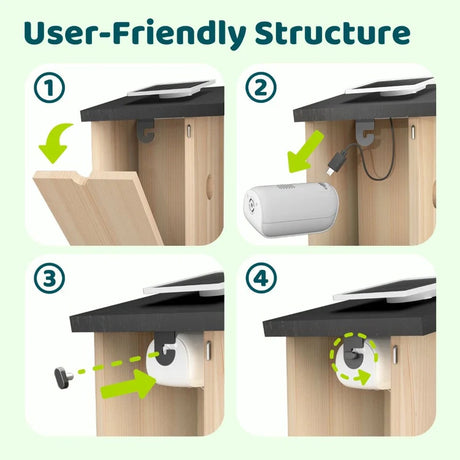 User-Friendly Structure

1

2

3

4