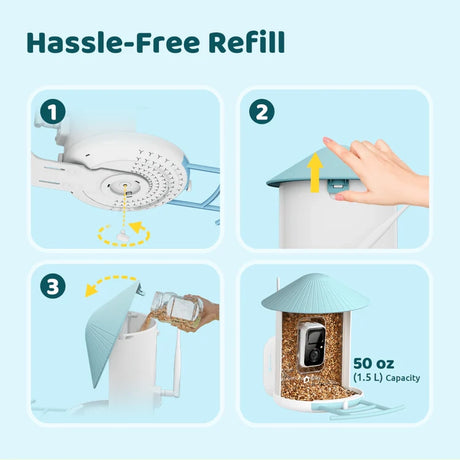 Hassle-Free Refill

1

2

3

50 oz
(1.5 L) Capacity