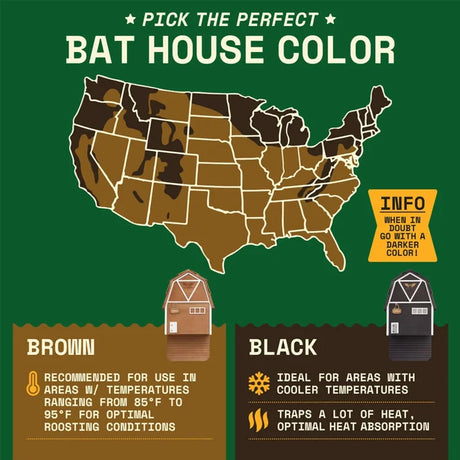 ★ PICK THE PERFECT ★
BAT HOUSE COLOR

INFO
WHEN IN DOUBT GO WITH A DARKER COLOR!

BROWN

RECOMMENDED FOR USE IN AREAS W/ TEMPERATURES RANGING FROM 85°F TO 95°F FOR OPTIMAL ROOSTING CONDITIONS

BLACK

IDEAL FOR AREAS WITH COOLER TEMPERATURES

TRAPS A LOT OF HEAT, OPTIMAL HEAT ABSORPTION