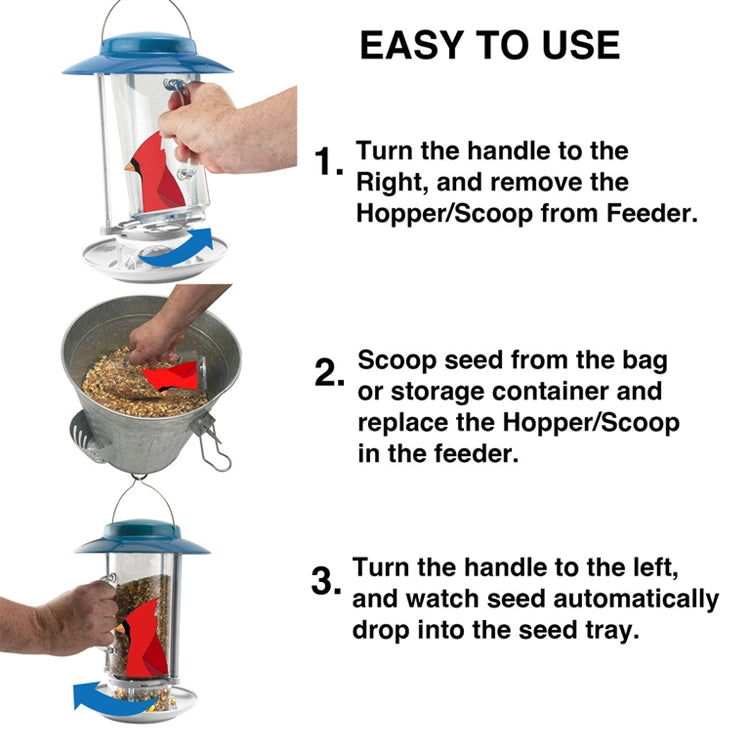 EASY TO USE

1. Turn the handle to the Right, and remove the Hopper/Scoop from Feeder.

2. Scoop seed from the bag or storage container and replace the Hopper/Scoop in the feeder.

3. Turn the handle to the left, and watch seed automatically drop into the seed tray.