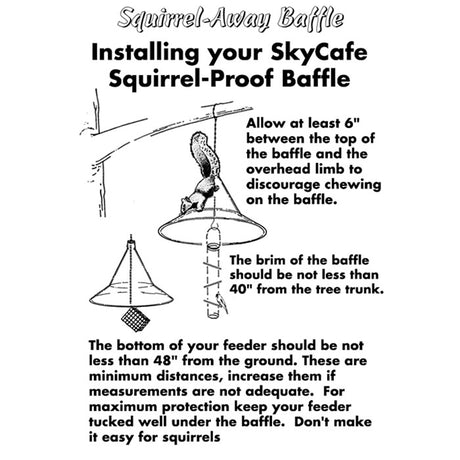 Squirrel-Away Baffle

Installing your SkyCafe Squirrel-Proof Baffle

Allow at least 6" between the top of the baffle and the overhead limb to discourage chewing on the baffle.

The brim of the baffle should be not less than 40" from the tree trunk.

The bottom of your feeder should be not less than 48" from the ground. These are minimum distances, increase them if measurements are not adequate. For maximum protection keep your feeder tucked well under the baffle. Don't make it easy for squirrels